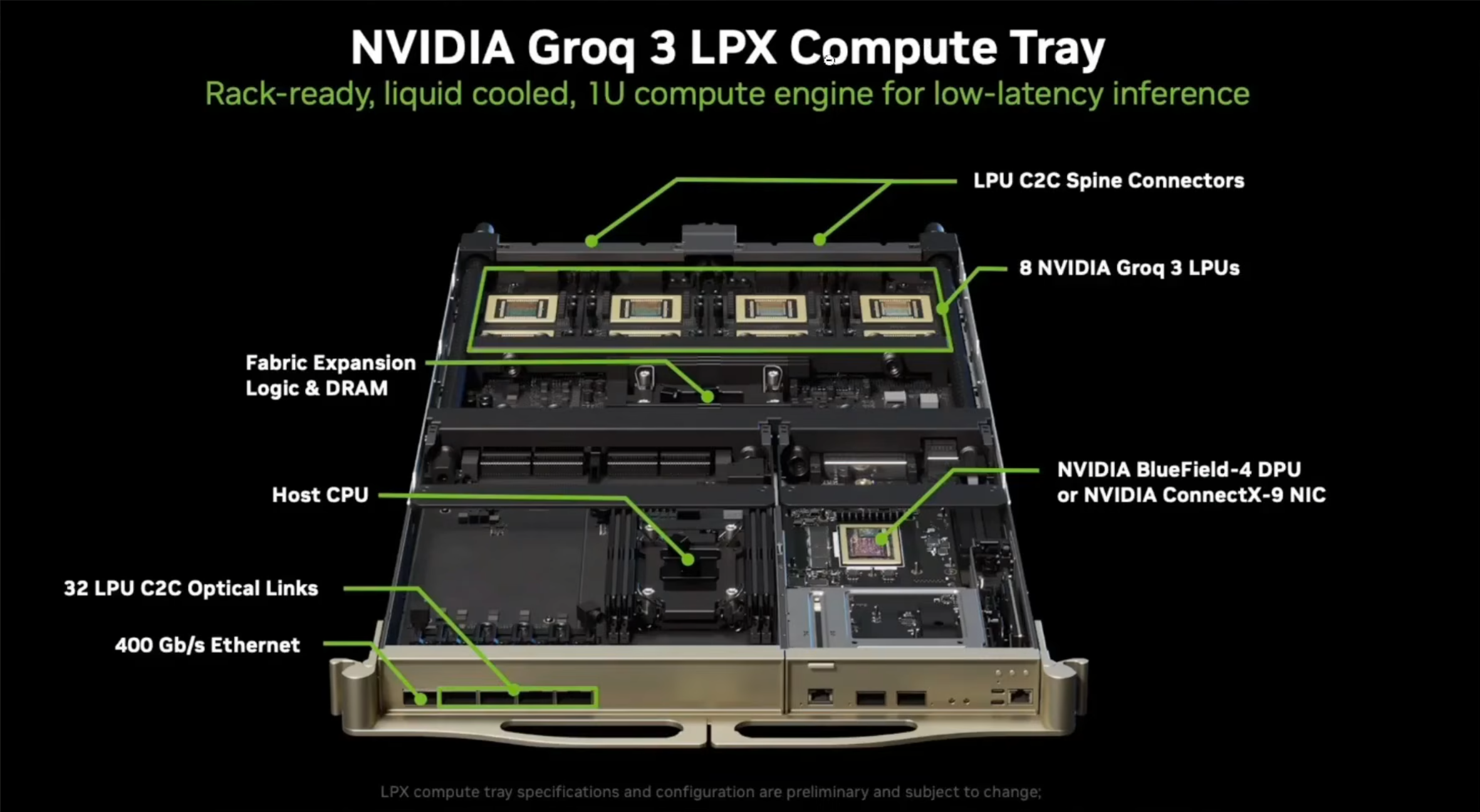 NVIDIA Groq 3 LPX Compute Tray

Rack-ready, liquid cooled, 1U compute engine for low-latency inference

LPU C2C Spine Connectors

8 NVIDIA Groq 3 LPUs

Fabric Expansion Logic & DRAM

Host CPU

NVIDIA BlueField-4 DPU or NVIDIA ConnectX-9 NIC

32 LPU C2C Optical Links

400 Gb/s Ethernet

LPX compute tray specifications and configuration are preliminary and subject to change;